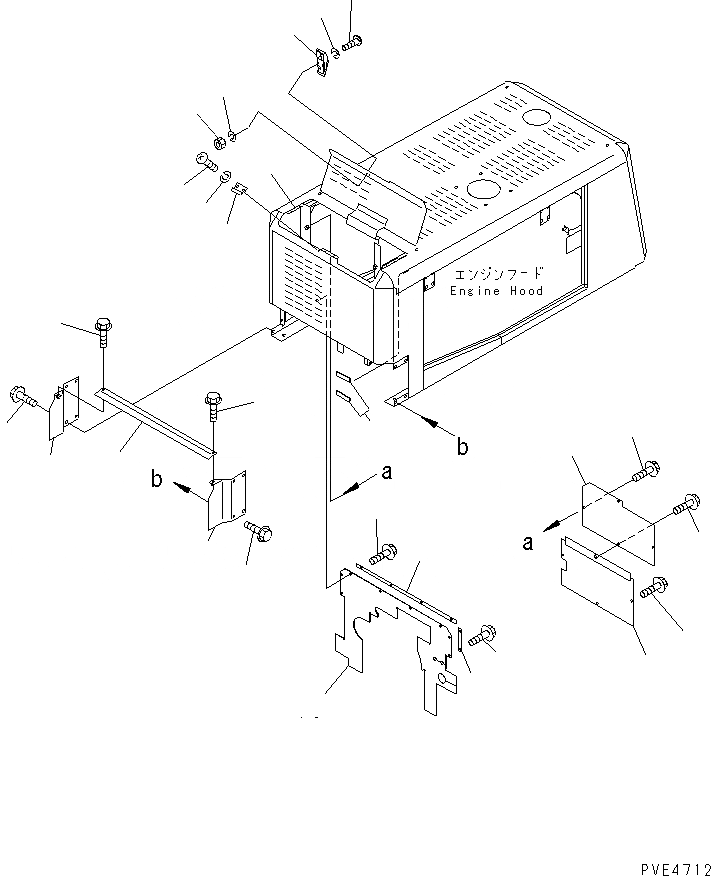 エンジンフード
Engine Hood

b

b

a

a

PVE4712