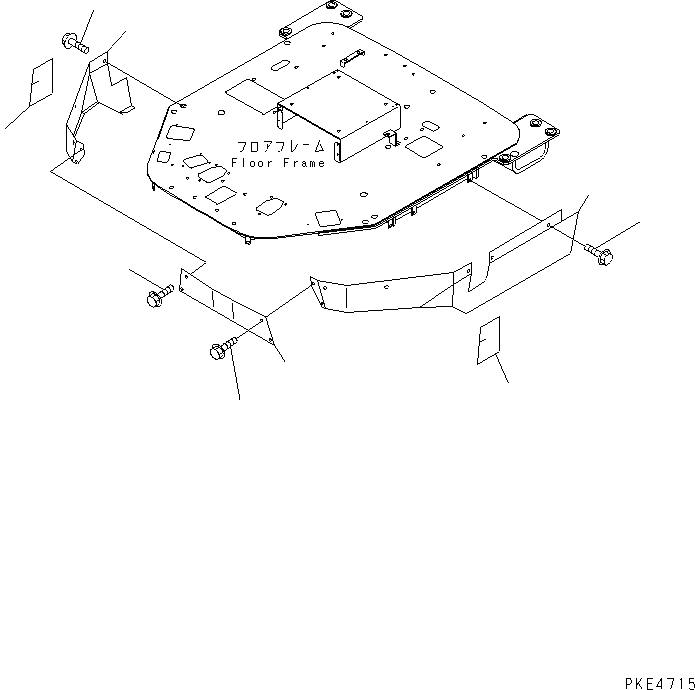 フロアフレーム
Floor Frame

PKE4715