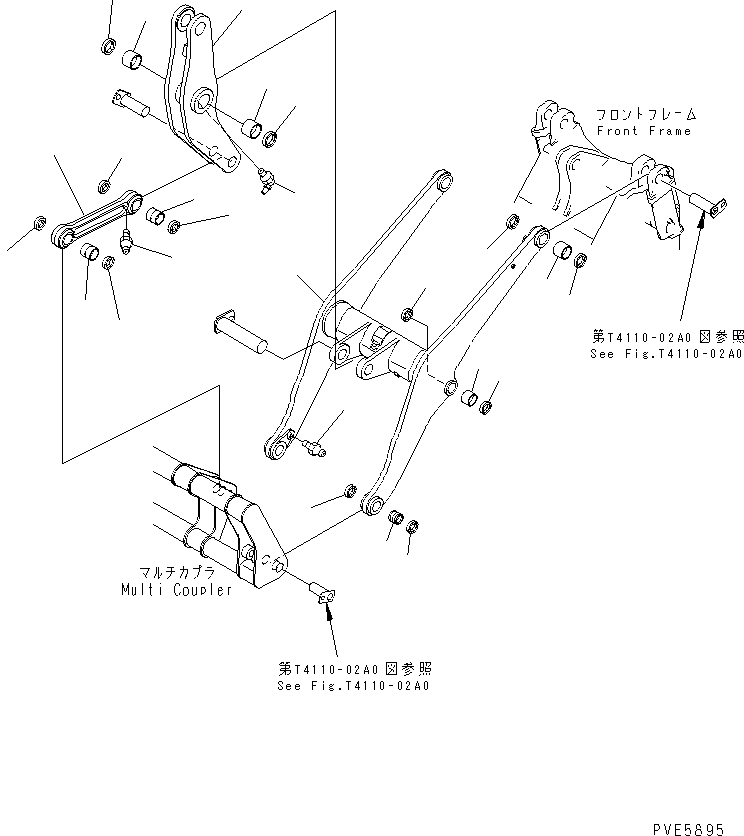 フロントフレーム
Front Frame

第T4110-02A0 図参照
See Fig.T4110-02A0

マルチカプラ
Multi Coupler

第T4110-02A0 図参照
See Fig.T4110-02A0

PVE5895