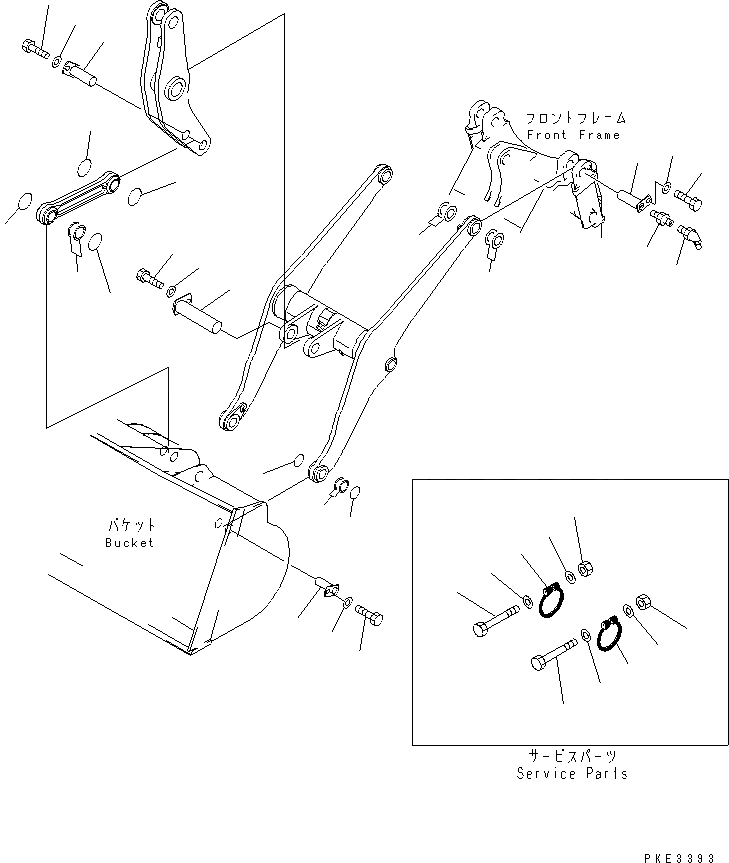 フロントフレーム
Front Frame

バケット
Bucket

サービスパーツ
Service Parts

PKE3393