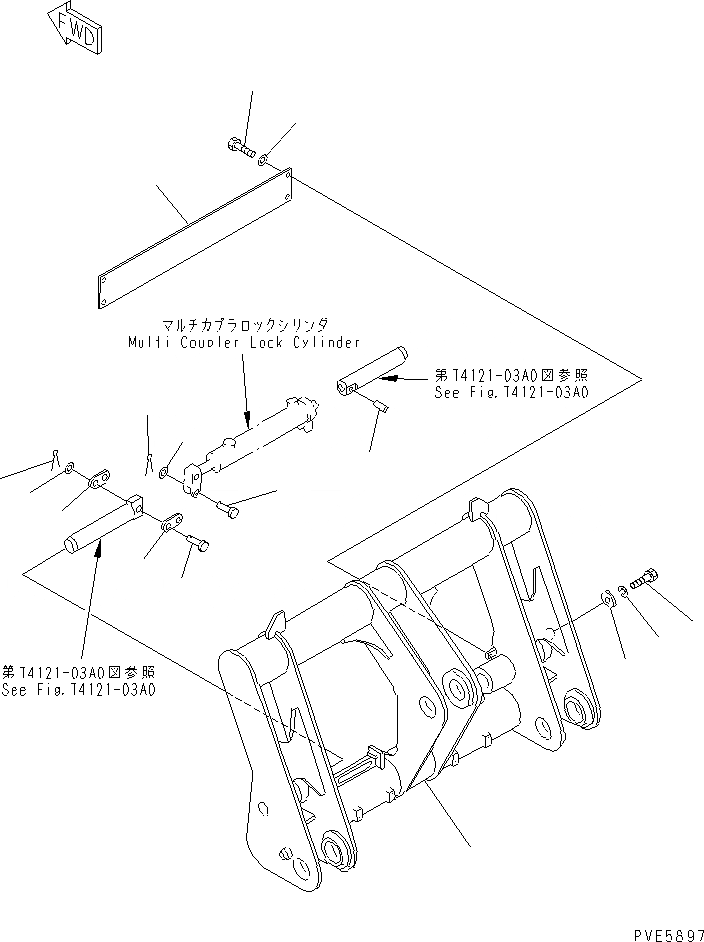 FWD

マルチカプラロックシリンダ
Multi Coupler Lock Cylinder

第T4121-03A0図参照
See Fig.T4121-03A0

第T4121-03A0図参照
See Fig.T4121-03A0

PVE5897