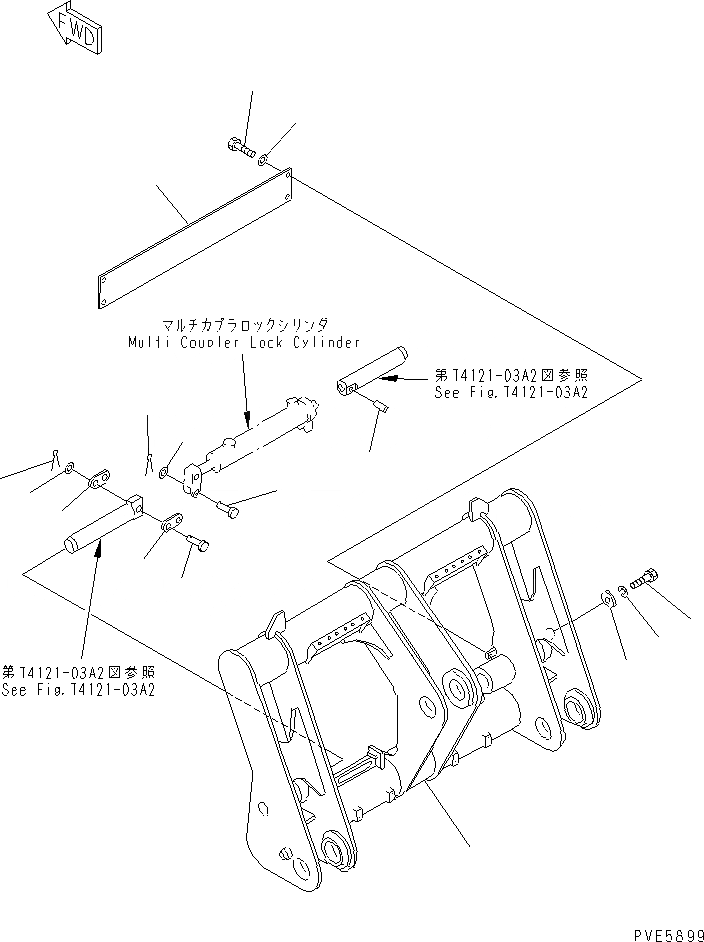 FWD

マルチカプラロックシリンダ
Multi Coupler Lock Cylinder

第T4121-03A2図参照
See Fig.T4121-03A2

第T4121-03A2図参照
See Fig.T4121-03A2

PVE5899