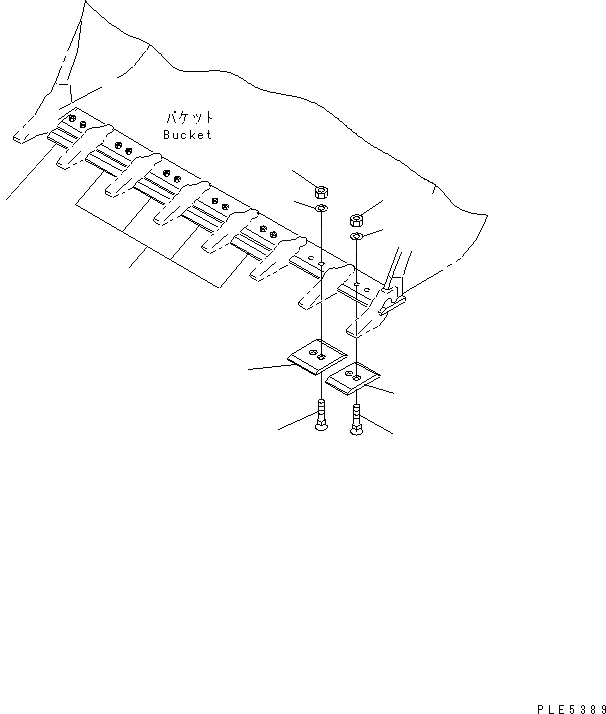 バケット
Bucket

PLE5389