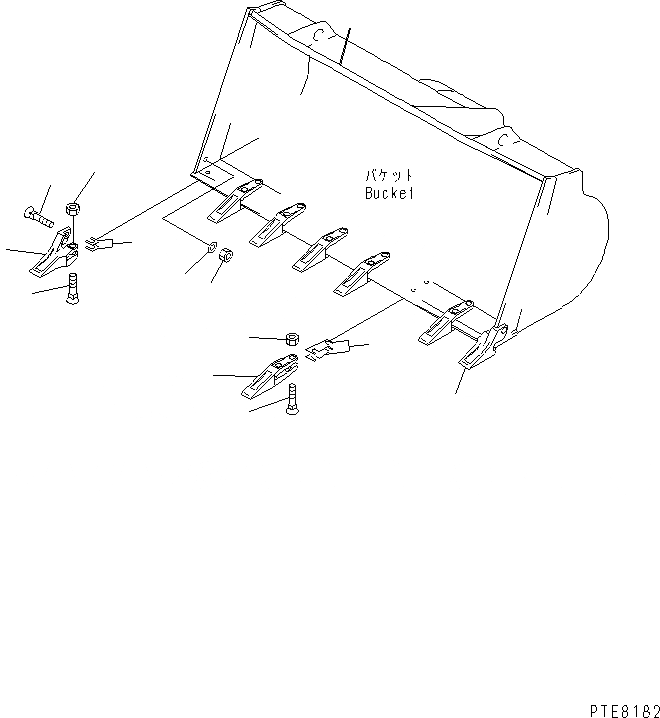 バケット
Bucket

PTE8182