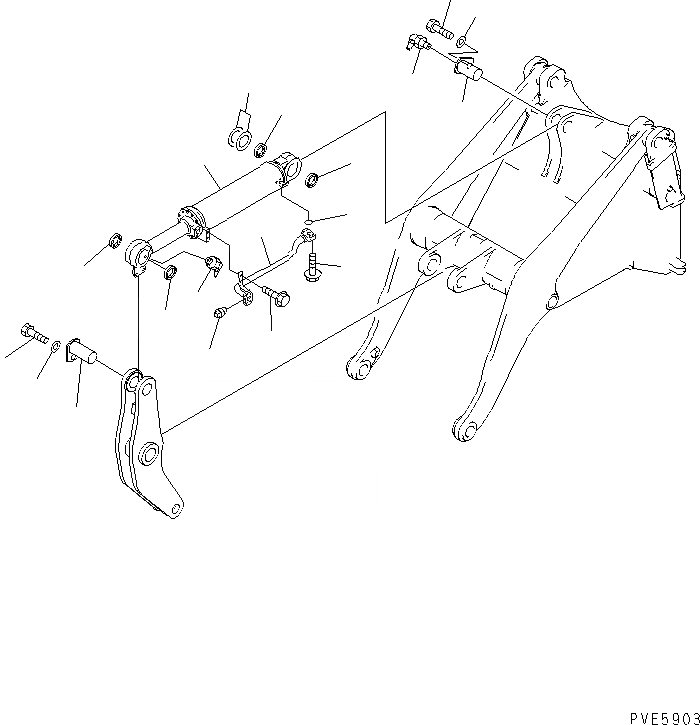 PVE5903