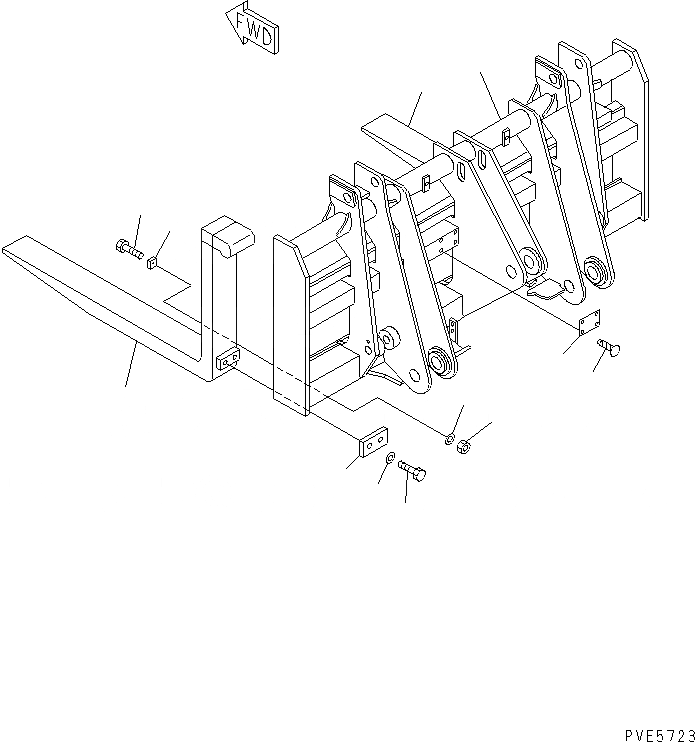 FWD

PVE5723