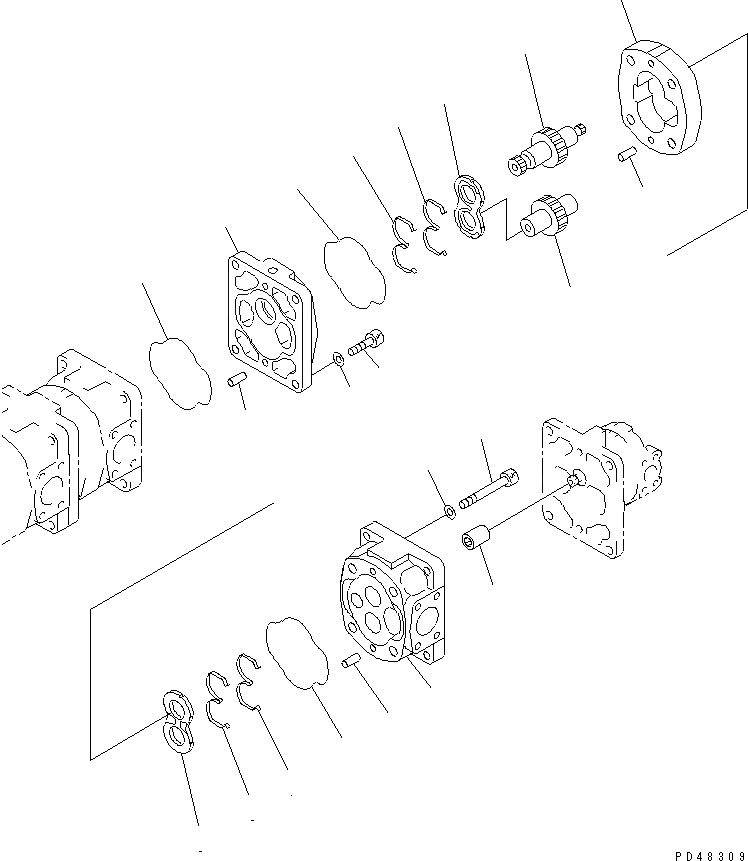 PD48309