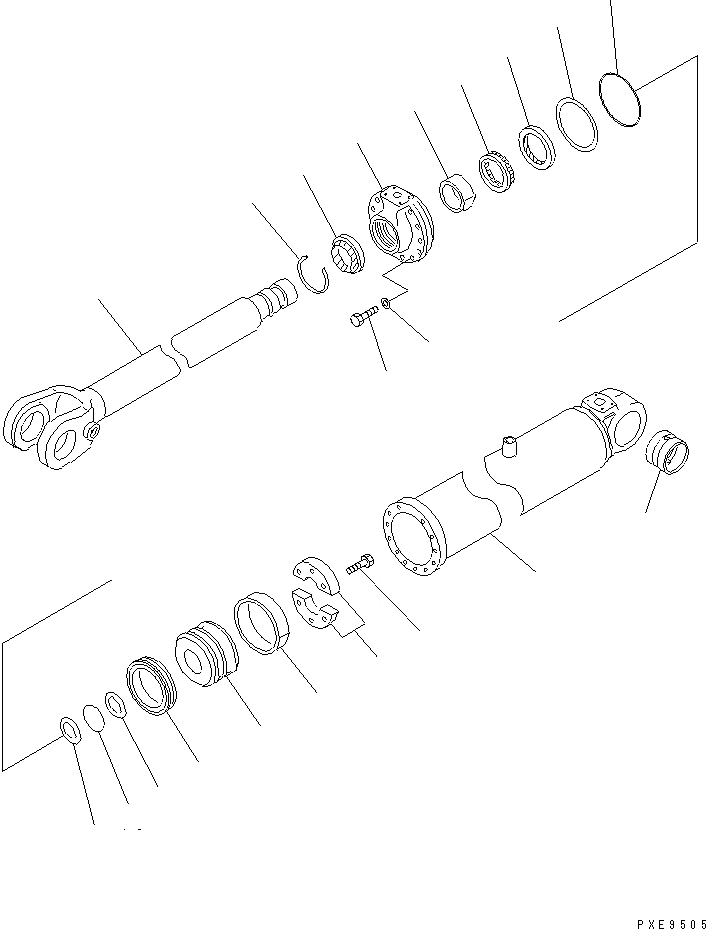 PXE9505