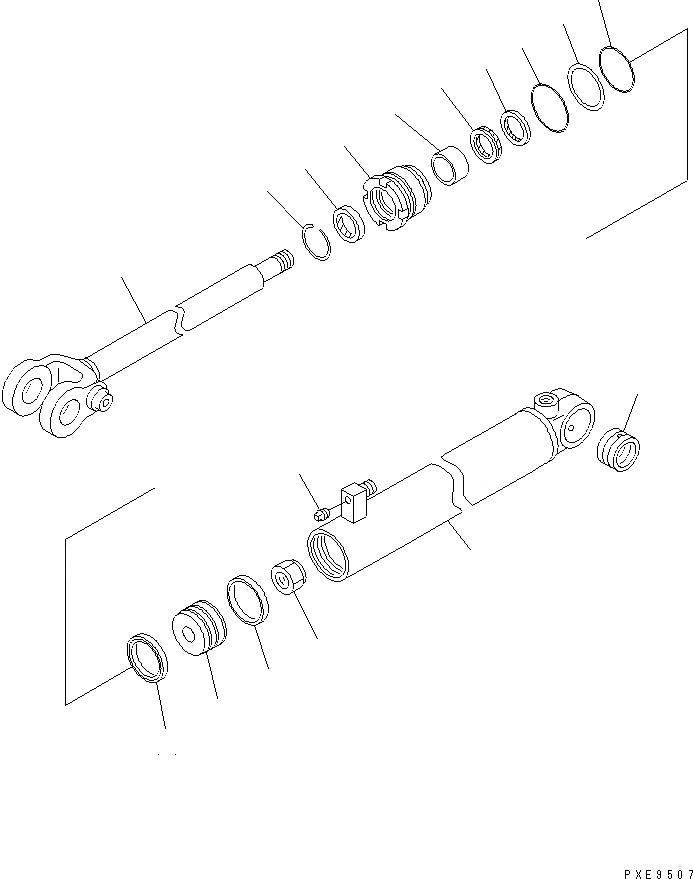 PXE9507