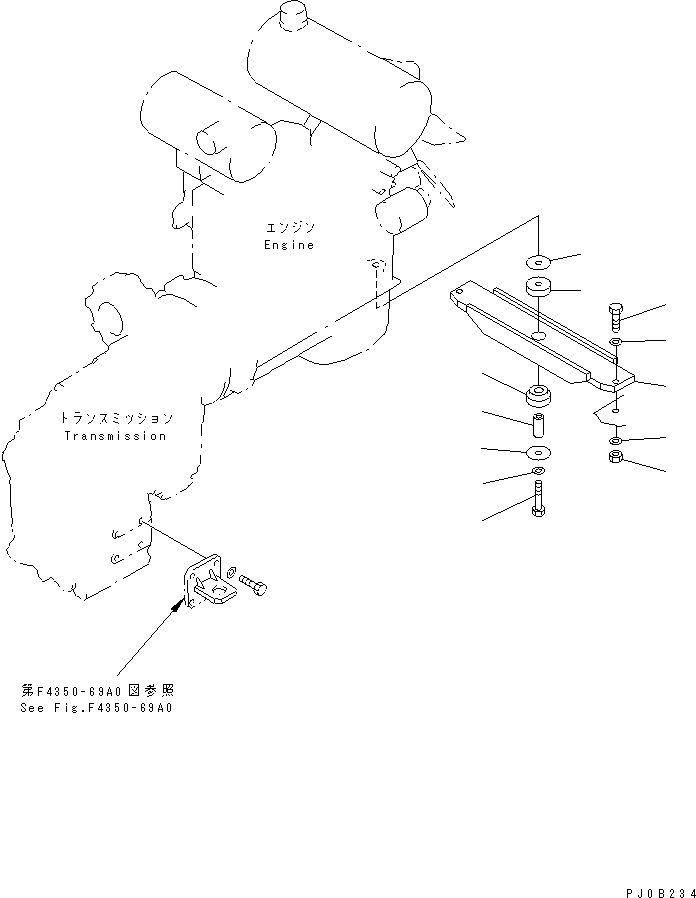 エンジン
Engine

トランスミッション
Transmission

第F4350-69A0 図参照
See Fig.F4350-69A0

PJ0B234