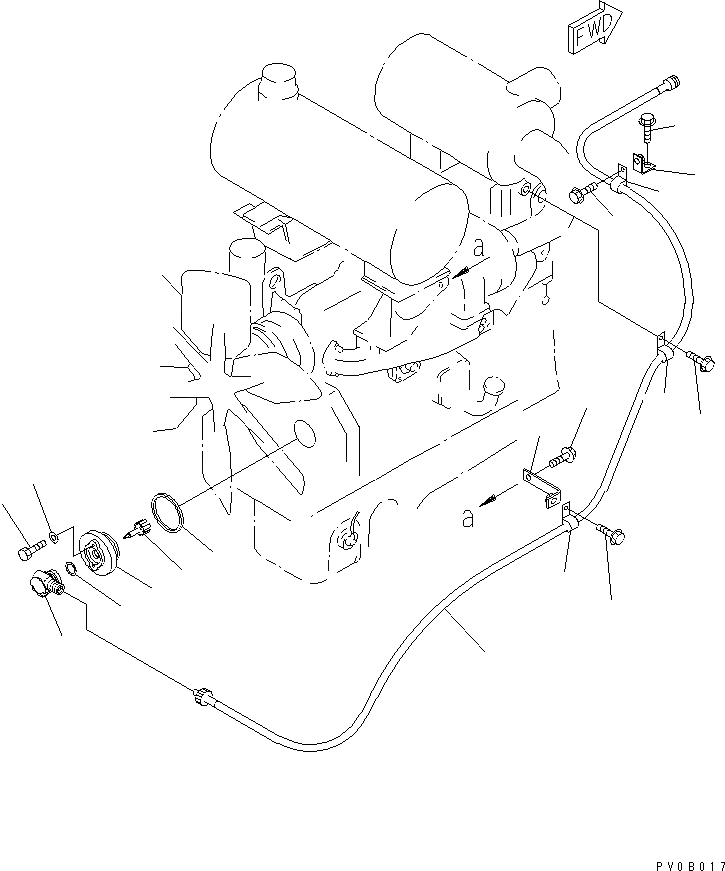 FWD

a

a

PV0B017