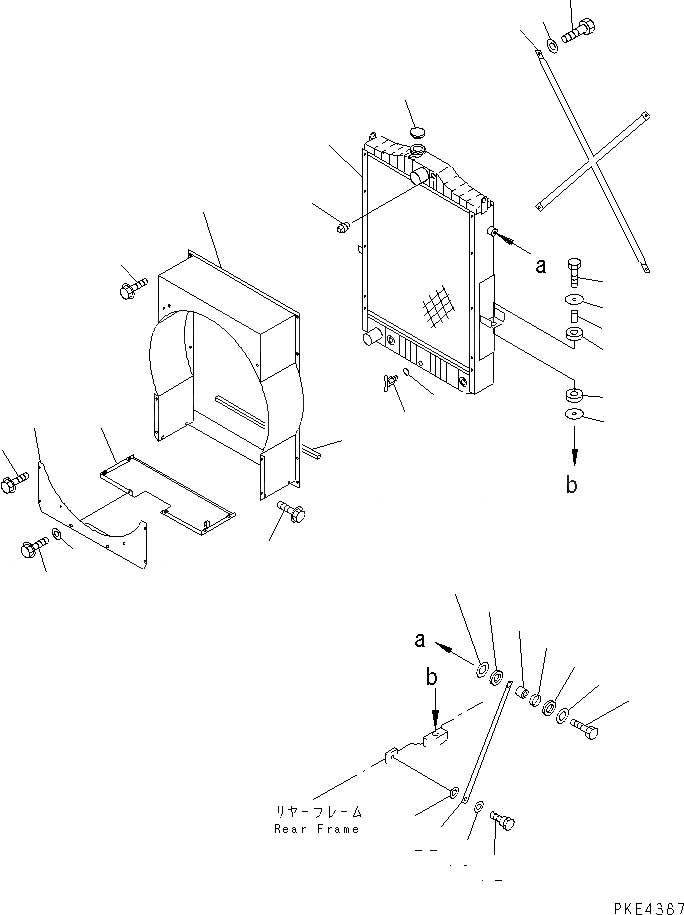 a

b

a

b

リヤーフレーム
Rear Frame

PKE4387