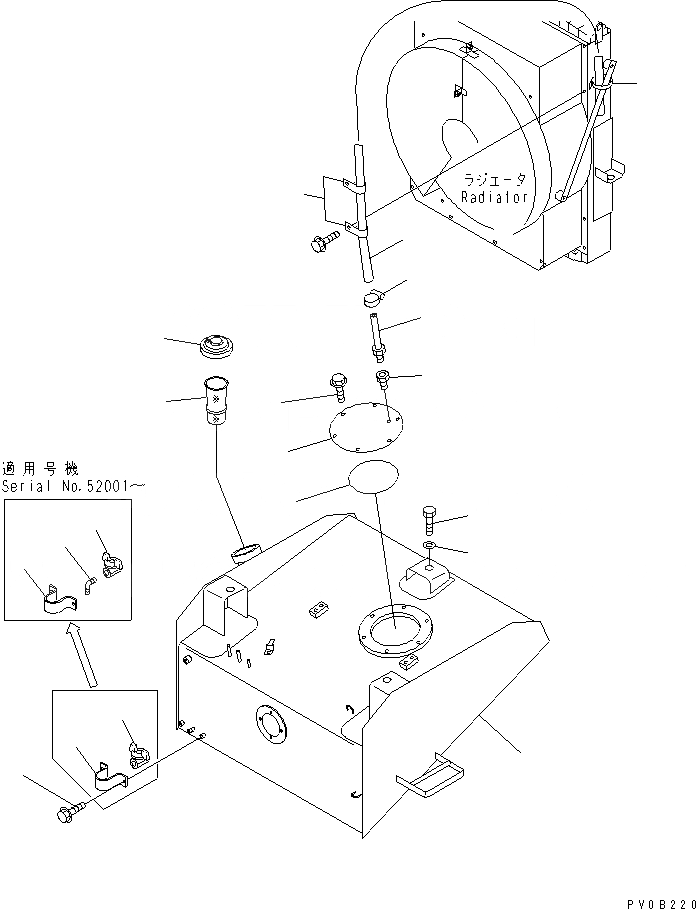 ラジエータ
Radiator

適用号機
Serial No.52001～

PV0B220