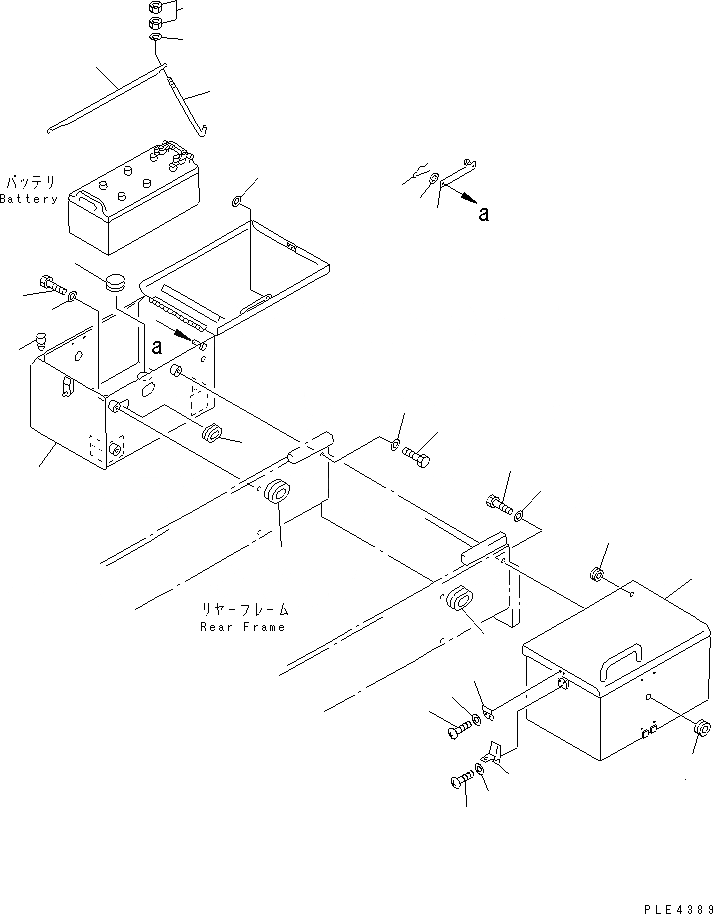 バッテリ
Battery

a

a

リヤーフレーム
Rear Frame

PLE4389