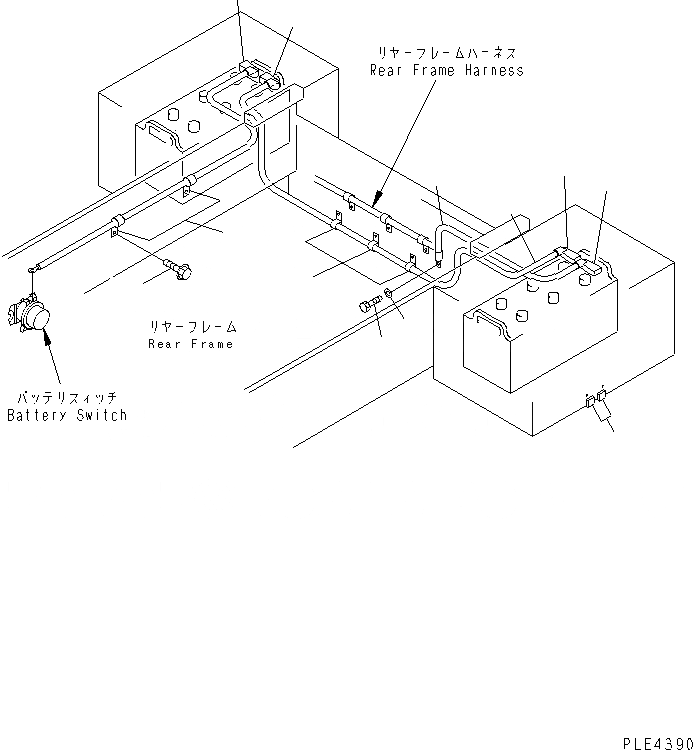 リヤーフレームハーネス
Rear Frame Harness

リヤーフレーム
Rear Frame

バッテリスイッチ
Battery Switch

PLE4390