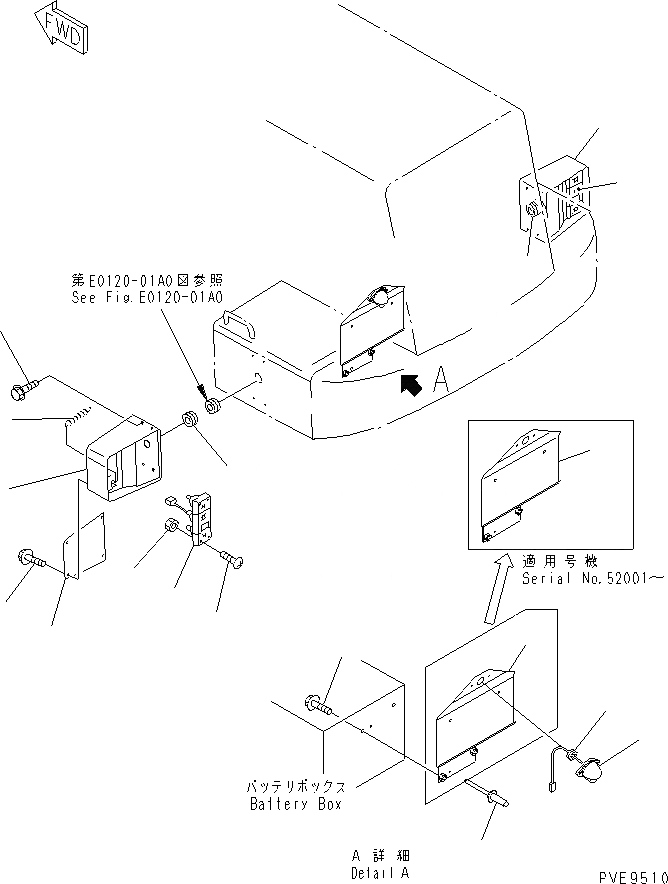 FWD

第E0120-01A0図参照
See Fig.E0120-01A0

A

適用号機
Serial No.52001～

バッテリボックス
Battery Box

A 詳細
Detail A

PVE9510