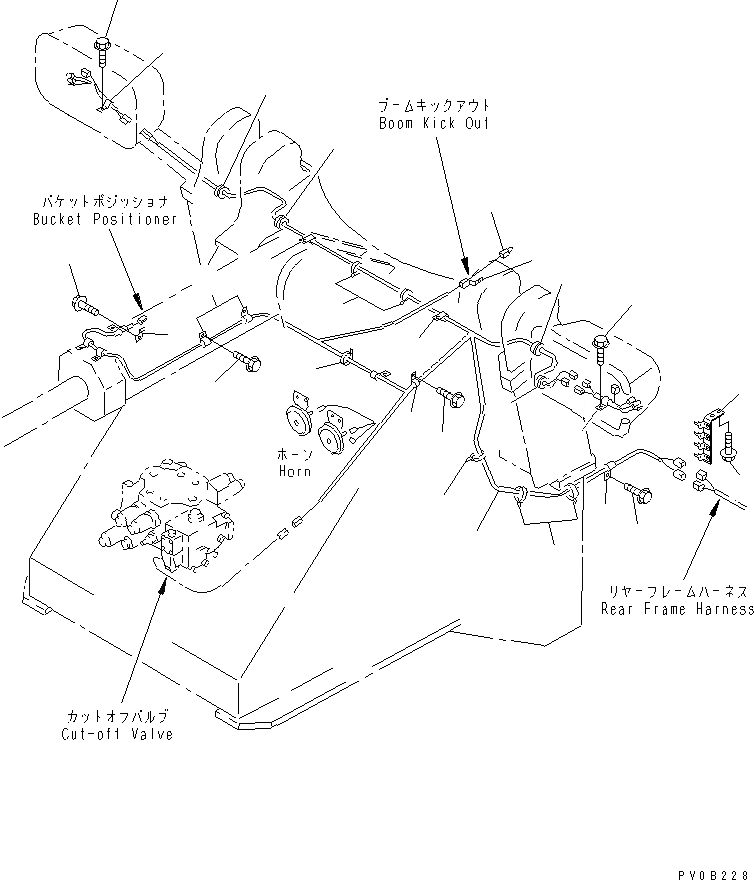 ブームキックアウト
Boom Kick Out

バケットポジッショナ
Bucket Positioner

ホーン
Horn

リヤーフレームハーネス
Rear Frame Harness

カットオフバルブ
Cut-off Valve

PV0B228