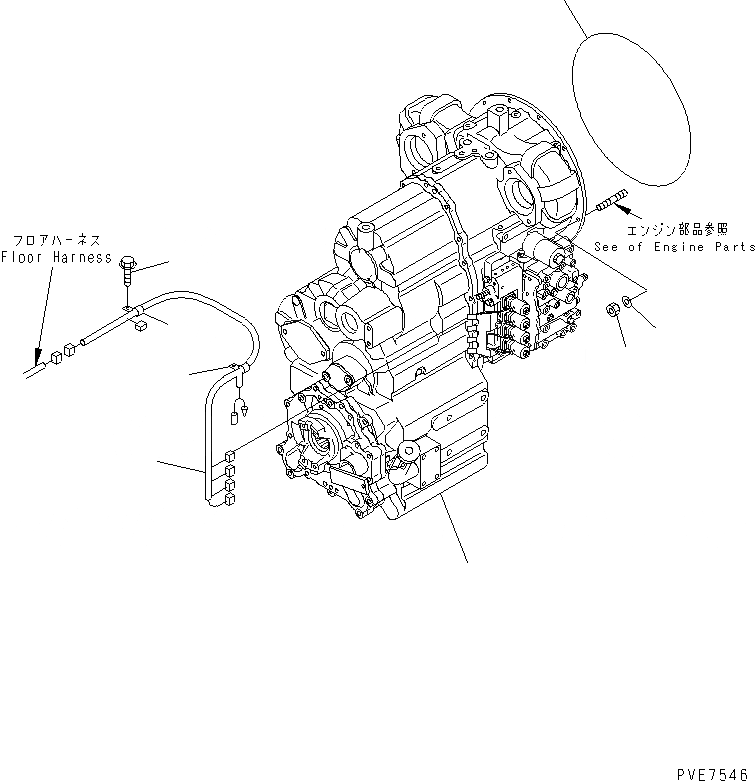 フロアハーネス
Floor Harness

エンジン部品参照
See of Engine Parts

PVE7546