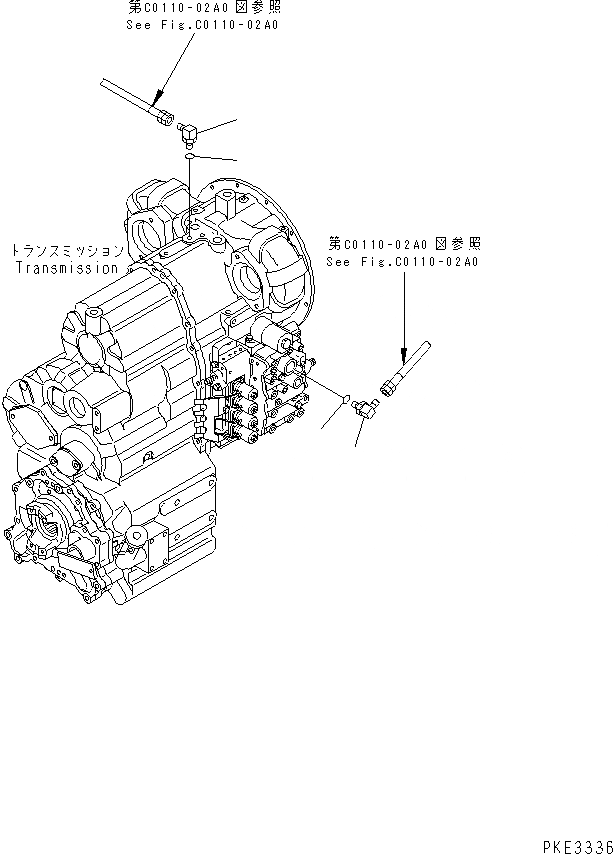 第C0110-02A0 図参照
See Fig.C0110-02A0

トランスミッション
Transmission

第C0110-02A0 図参照
See Fig.C0110-02A0

PKE3336