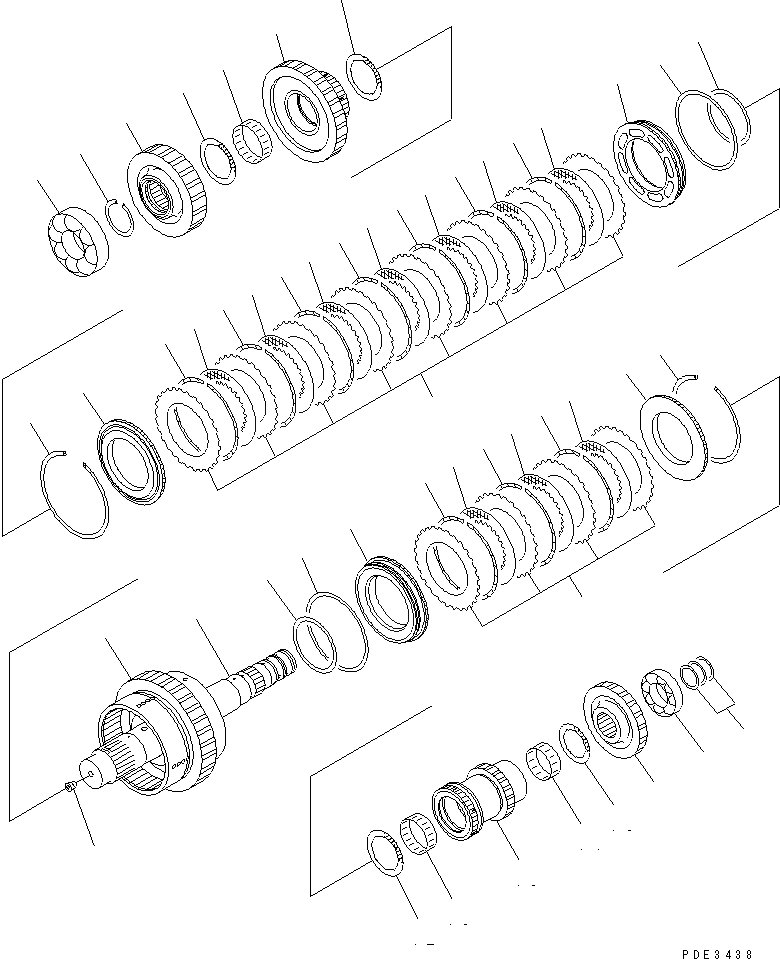 PDE3438