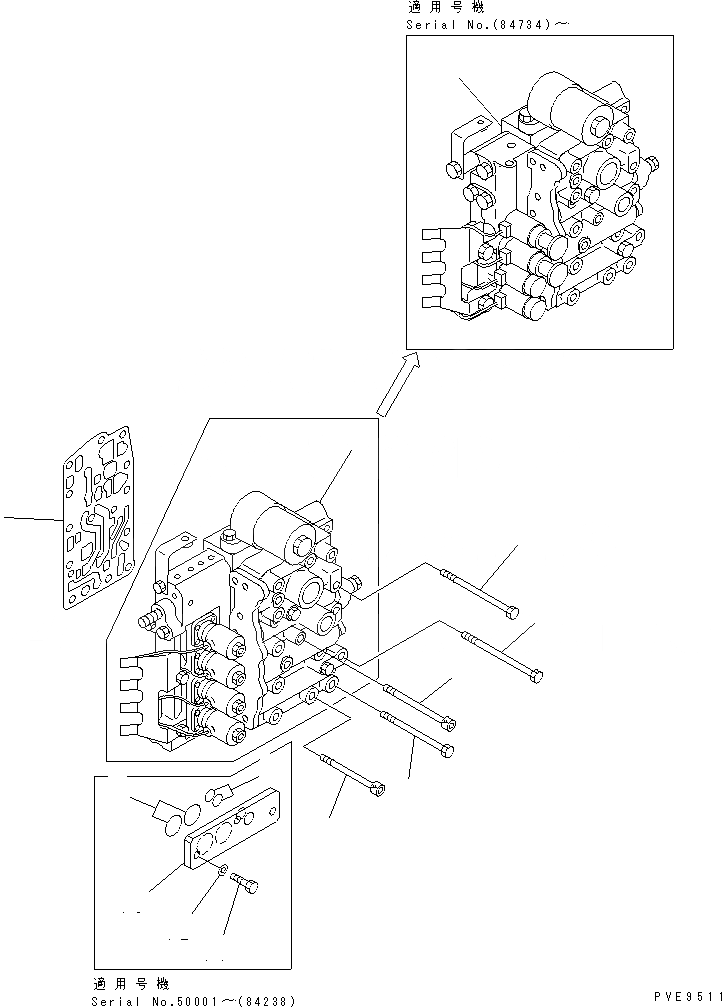 適用号機
Serial No.(84734)～

適用号機
Serial No.50001～(84238)

PVE9511