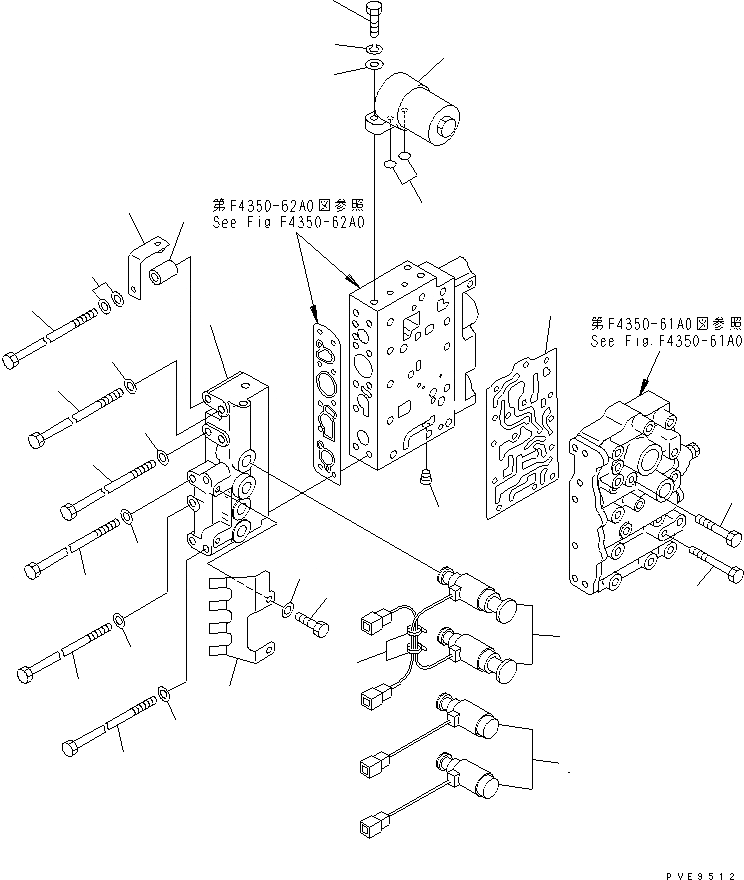 第F4350-62A0図参照
See Fig F4350-62A0

第F4350-61A0図参照
See Fig.F4350-61A0

PVE9512