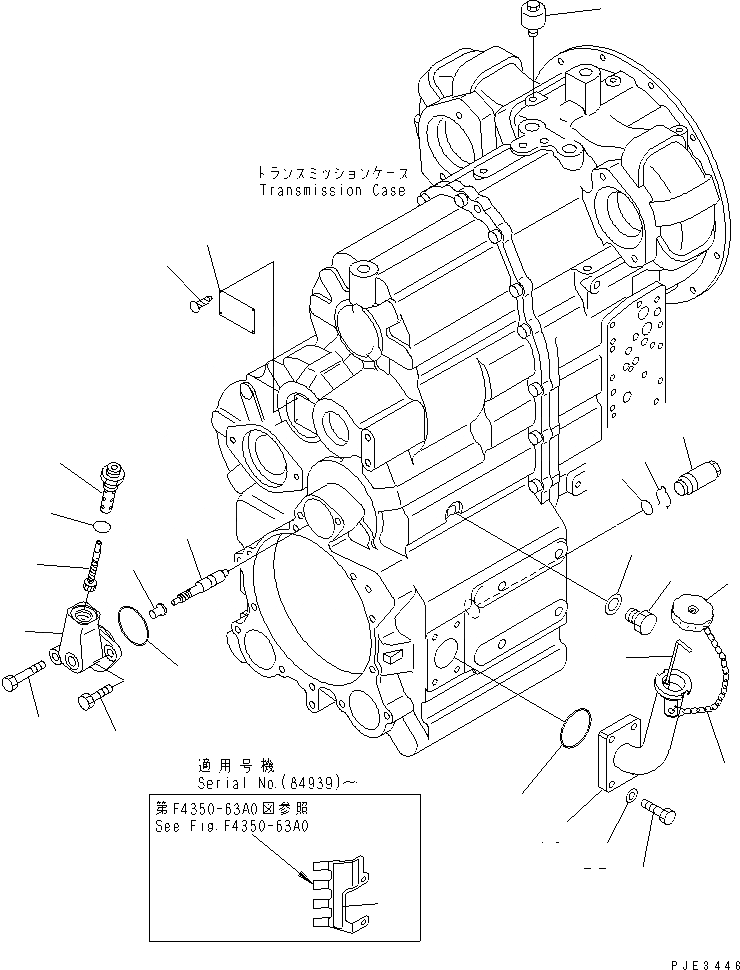 トランスミッションケース
Transmission Case

適用号機
Serial No.(84939)~

第F4350-63A0図参照
See Fig.F4350-63A0

PJE3446