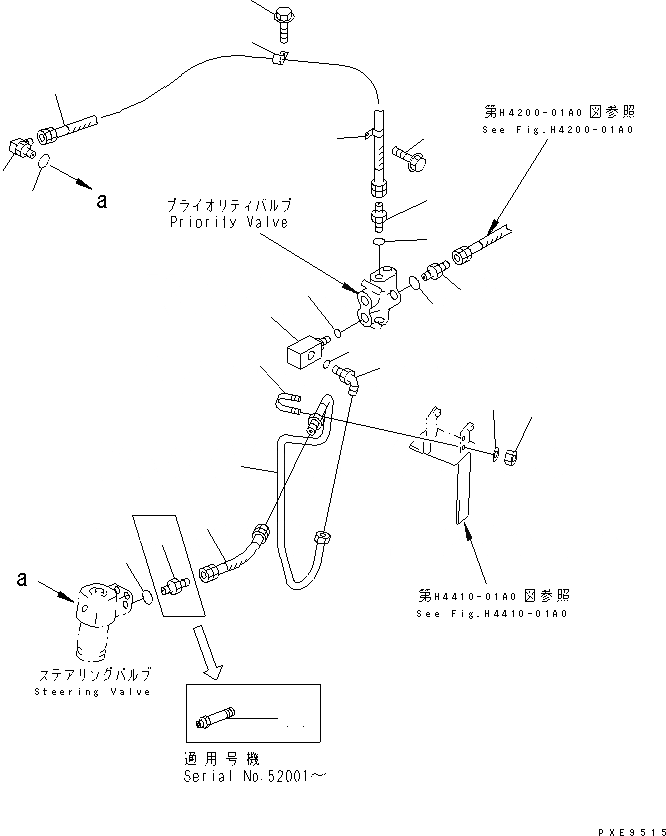 第H4200-01A0 図参照
See Fig.H4200-01A0

a

プライオリティバルブ
Priority Valve

a

第H4410-01A0 図参照
See Fig.H4410-01A0

ステアリングバルブ
Steering Valve

適用号機
Serial No.52001～

PXE9515