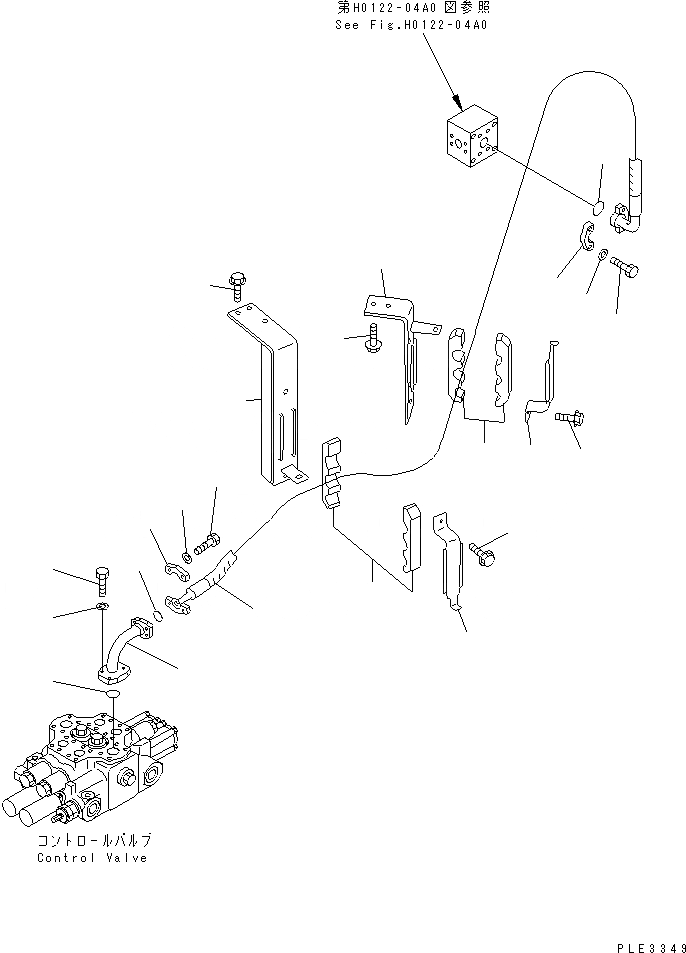 第H0122-04A0 図参照
See Fig.H0122-04A0

コントロールバルブ
Control Valve

PLE3349