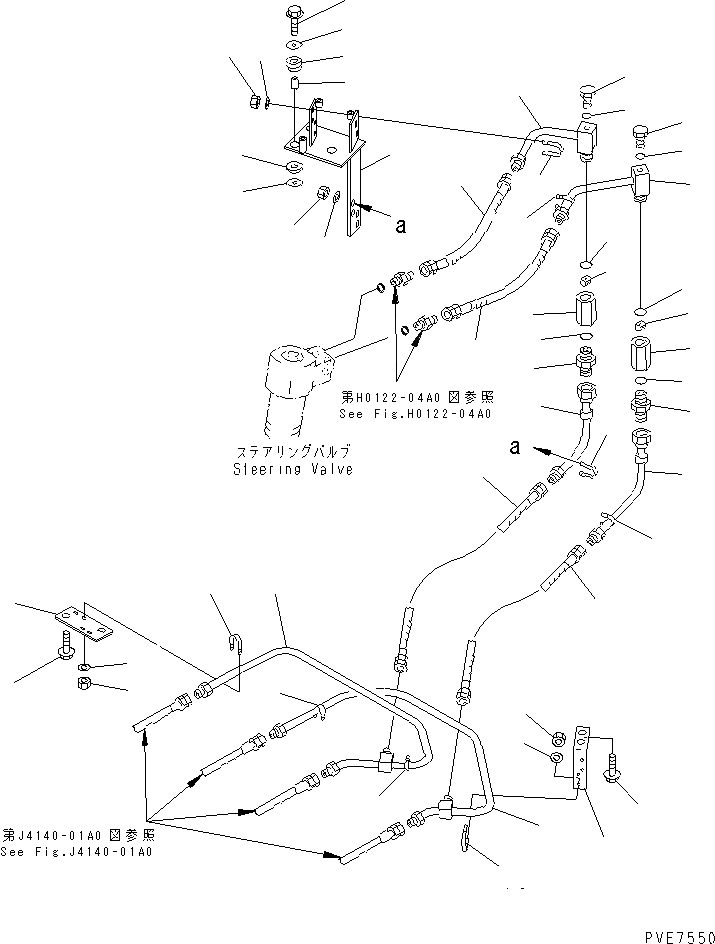 a

第H0122-04A0 図参照
See Fig.H0122-04A0

ステアリングバルブ
Steering Valve

a

第J4140-01A0 図参照
See Fig.J4140-01A0

PVE7550