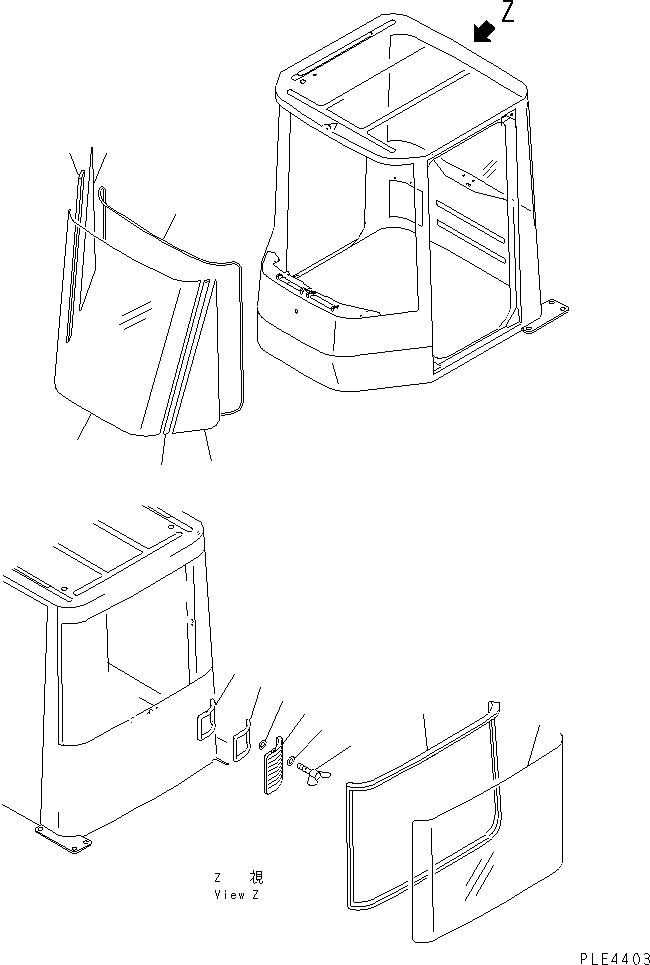 Z

Z 視
View Z

PLE4403