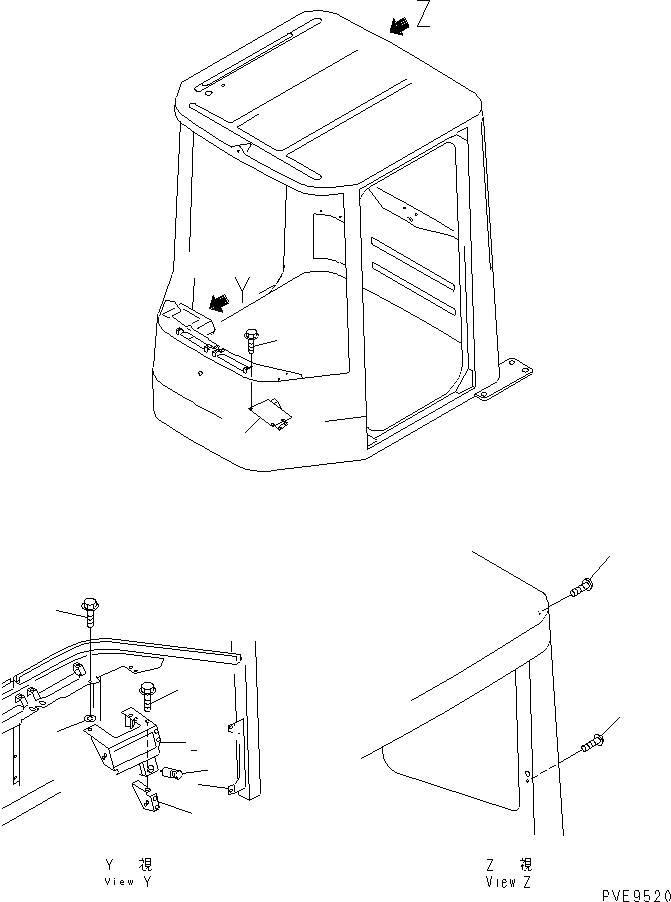 Z

Y

Y 視
View Y

Z 視
View Z

PVE9520