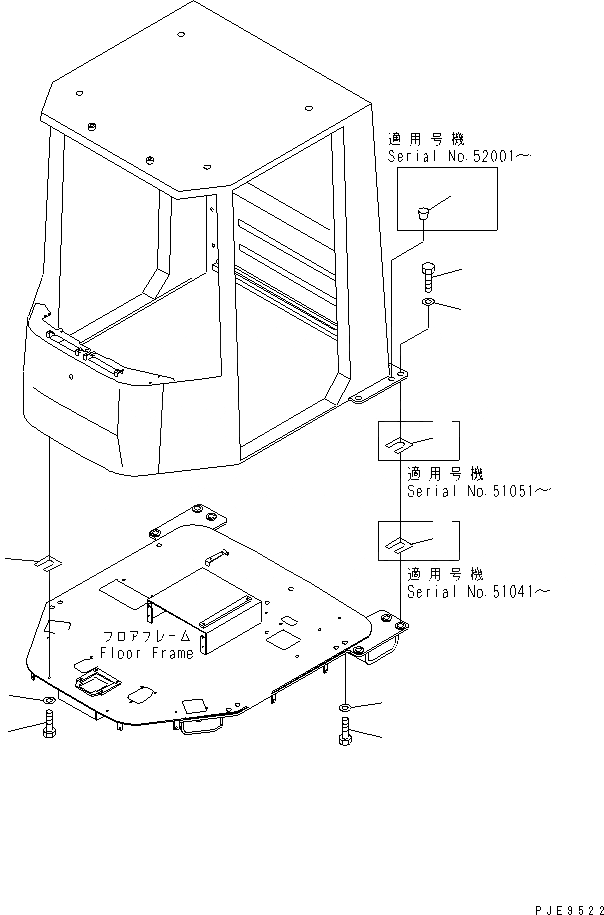 適用号機
Serial No.52001～

適用号機
Serial No.51051～

適用号機
Serial No.51041～

フロアフレーム
Floor Frame

PJE9522