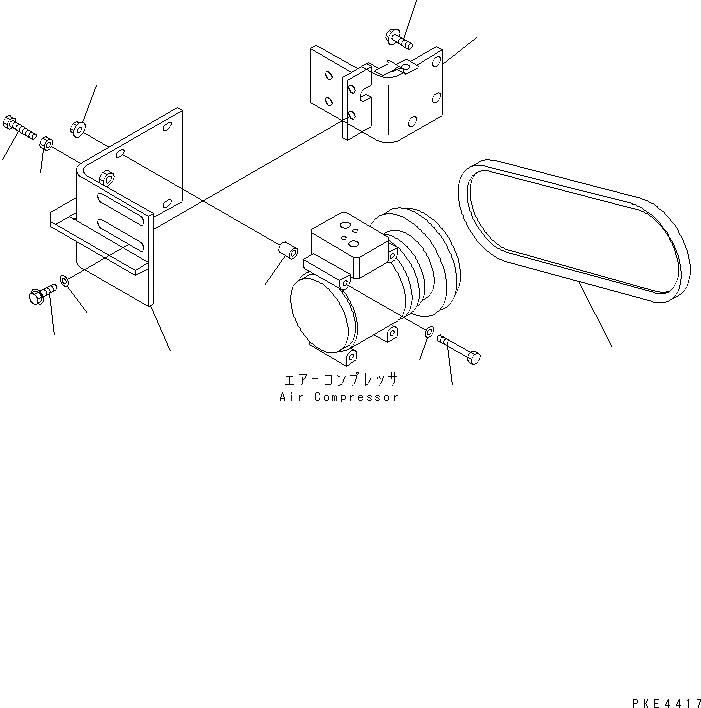 エアーコンプレッサ
Air Compressor

PKE4417