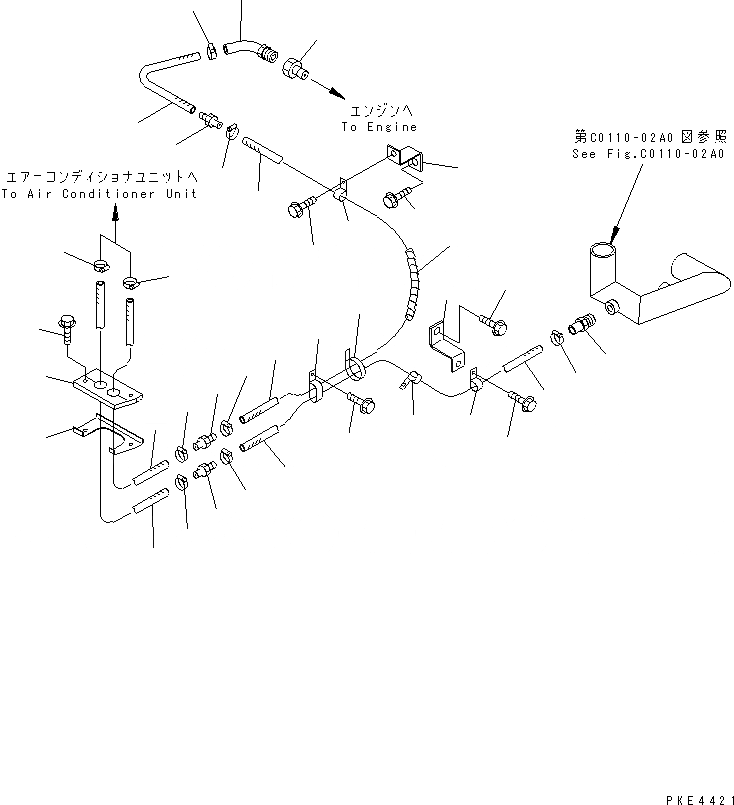 エンジンへ
To Engine

第C0110-02A0 図参照
See Fig.C0110-02A0

エアーコンディショナユニットへ
To Air Conditioner Unit

PKE4421