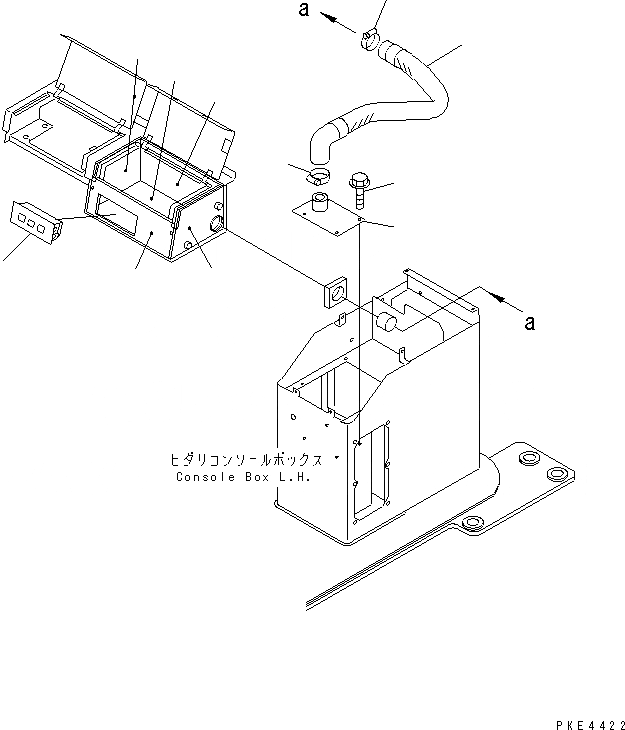 a

a

ヒダリコンソールボックス
Console Box L.H.

PKE4422