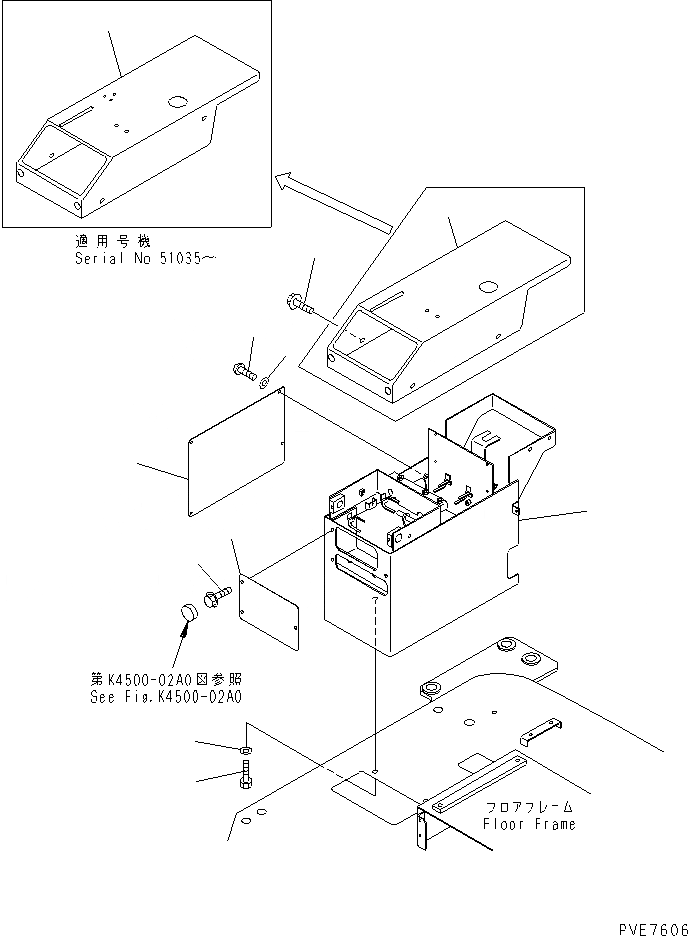 適用号機
Serial No 51035~

第K4500-02A0図参照
See Fig.K4500-02A0

フロアフレーム
Floor Frame

PVE7606