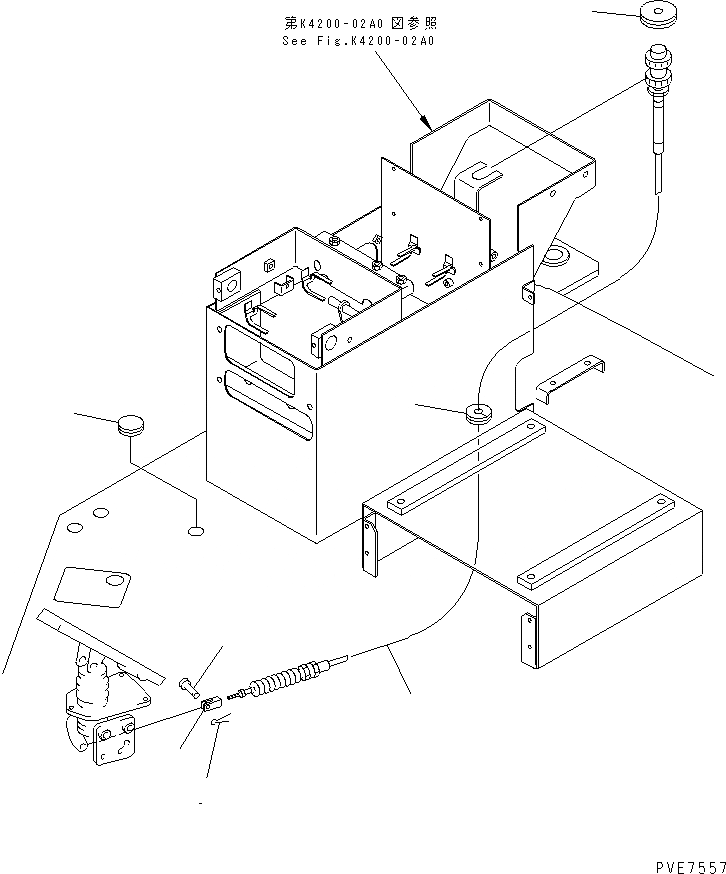 第K4200-02A0 図参照
See Fig.K4200-02A0

PVE7557