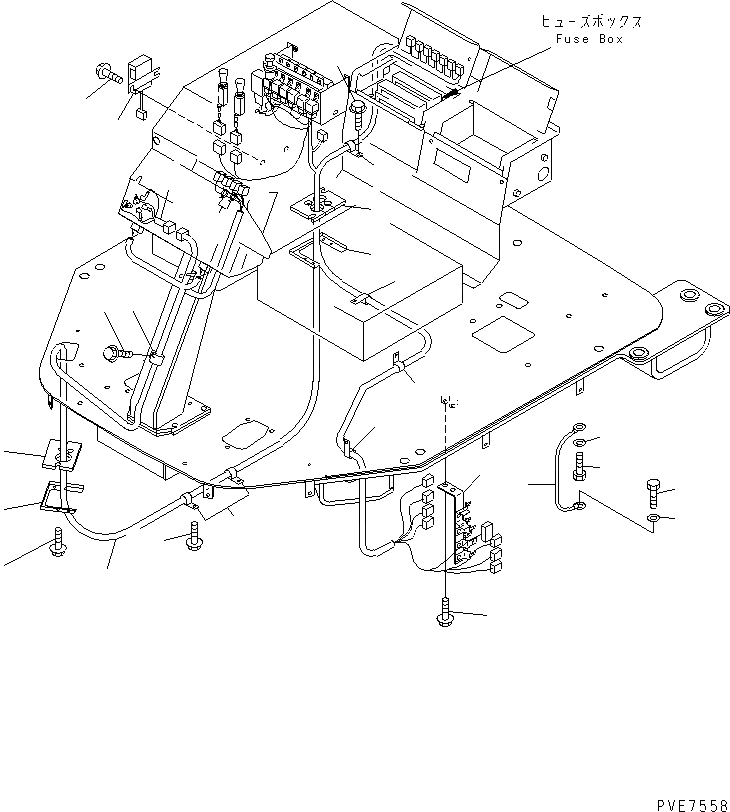 ヒューズボックス
Fuse Box

PVE7558