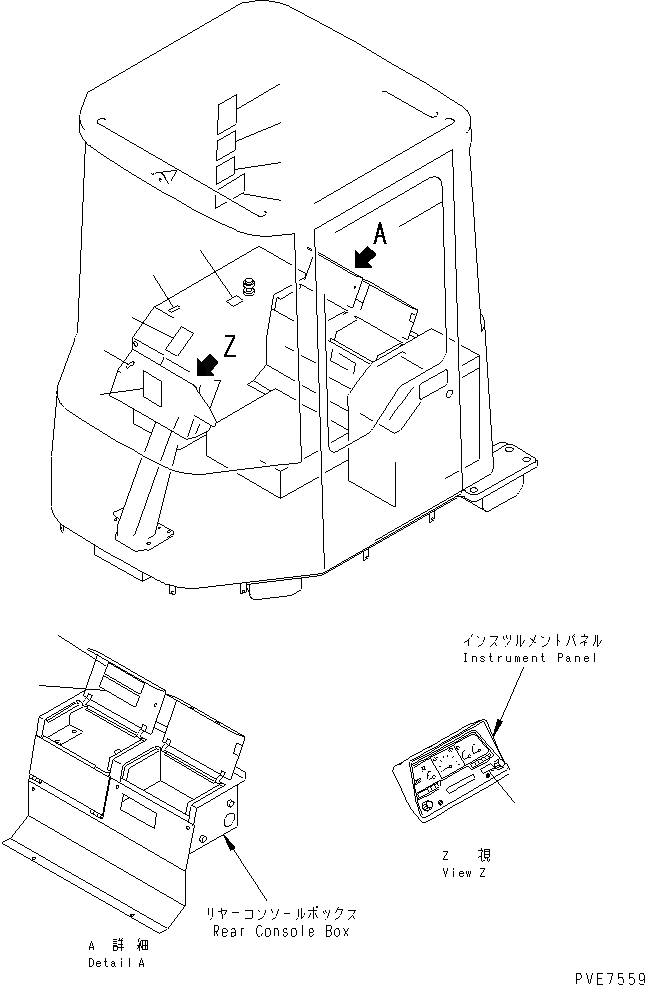 A

Z

インスツルメントパネル
Instrument Panel

Z 視
View Z

リヤーコンソールボックス
Rear Console Box

A 詳細
Detail A

PVE7559