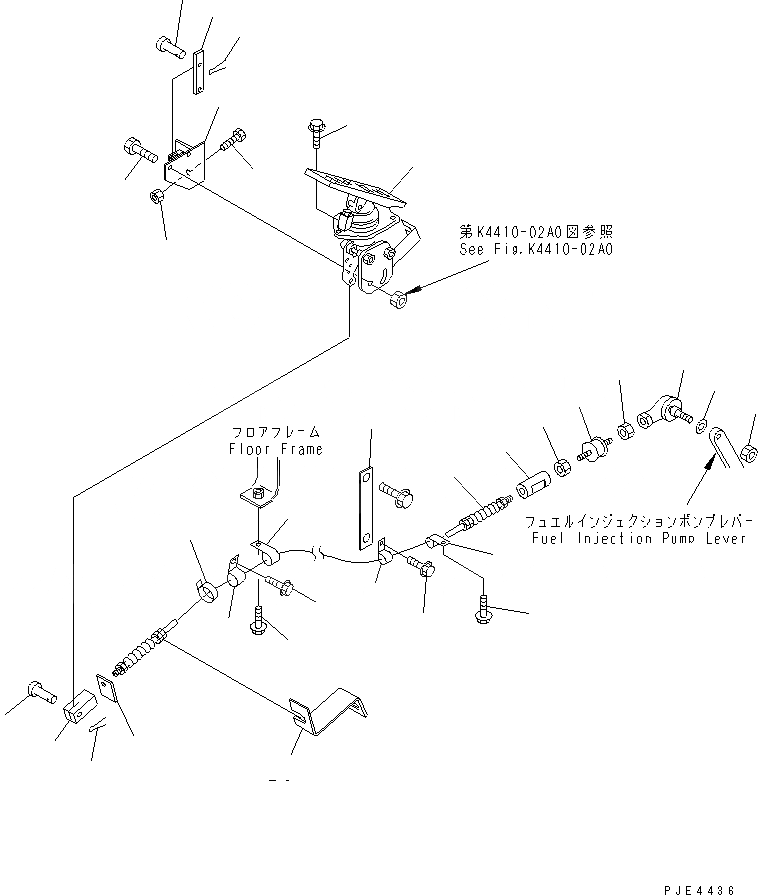 第K4410-02A0図参照
See Fig.K4410-02A0

フロアフレーム
Floor Frame

フュエルインジェクションポンプレバー
Fuel Injection Pump Lever

PJE4436