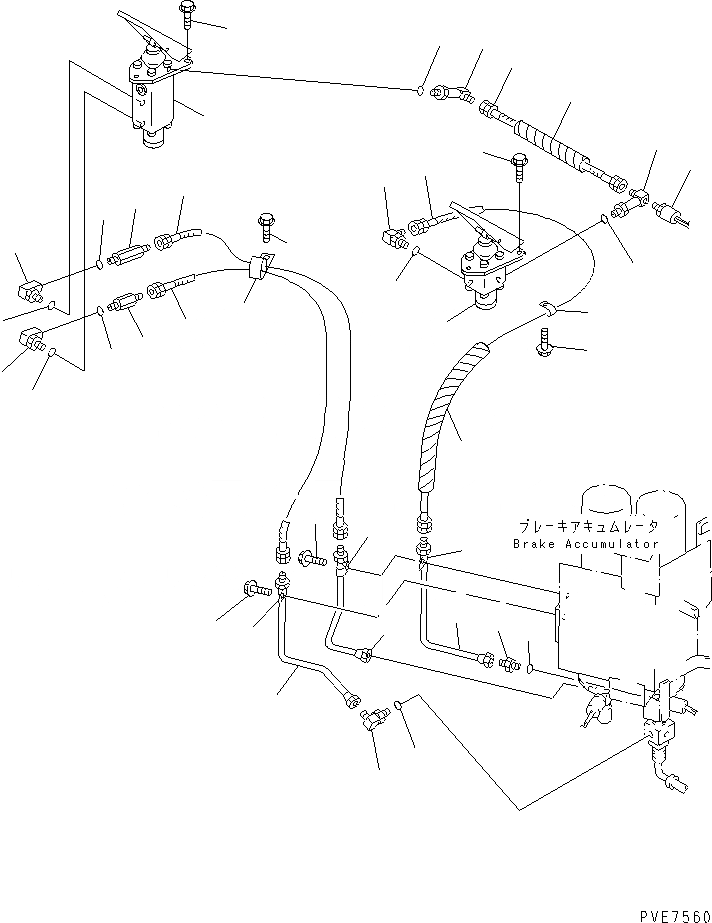 ブレーキアキュムレータ
Brake Accumulator

PVE7560