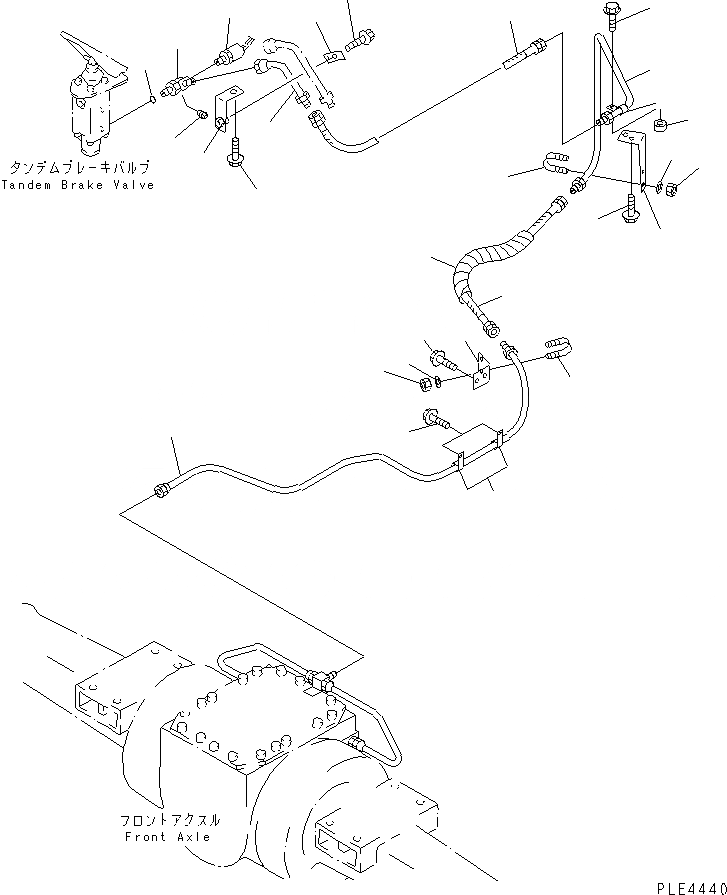 タンデムブレーキバルブ
Tandem Brake Valve

フロントアクスル
Front Axle

PLE4440