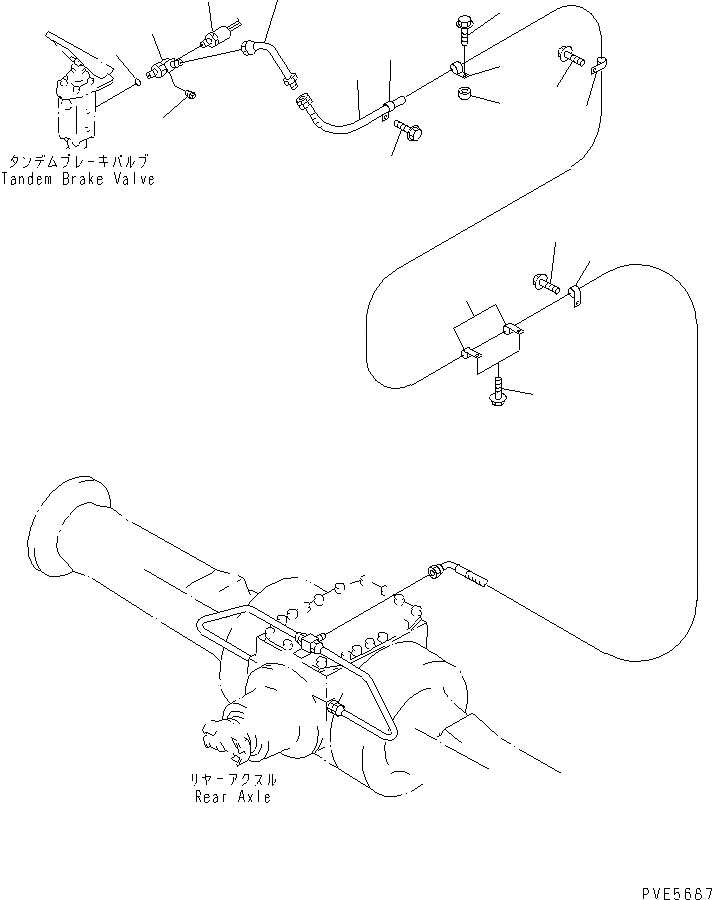 タンデムブレーキバルブ
Tandem Brake Valve

リヤーアクスル
Rear Axle

PVE5687