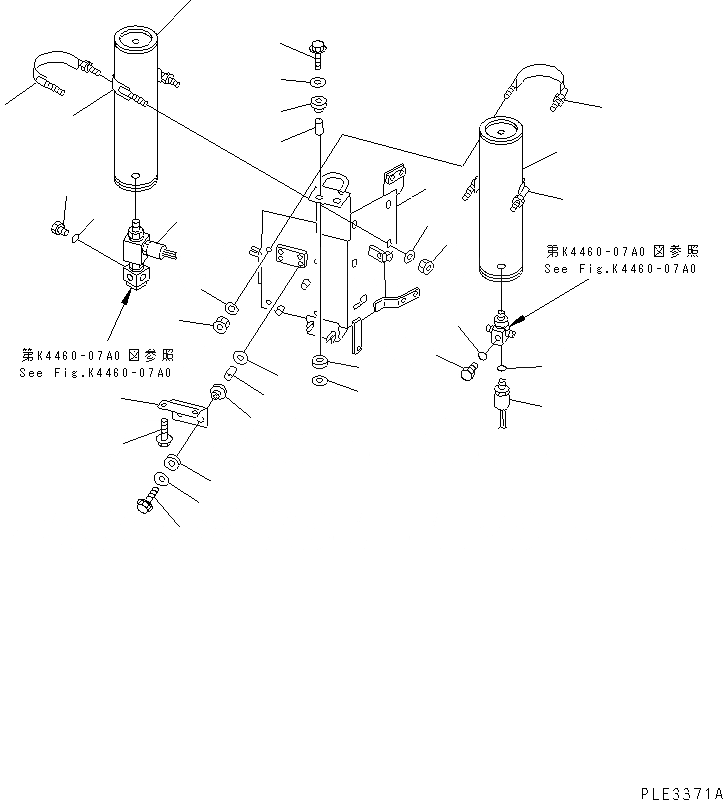 第K4460-07A0 図参照
See Fig.K4460-07A0

第K4460-07A0 図参照
See Fig.K4460-07A0

PLE3371A