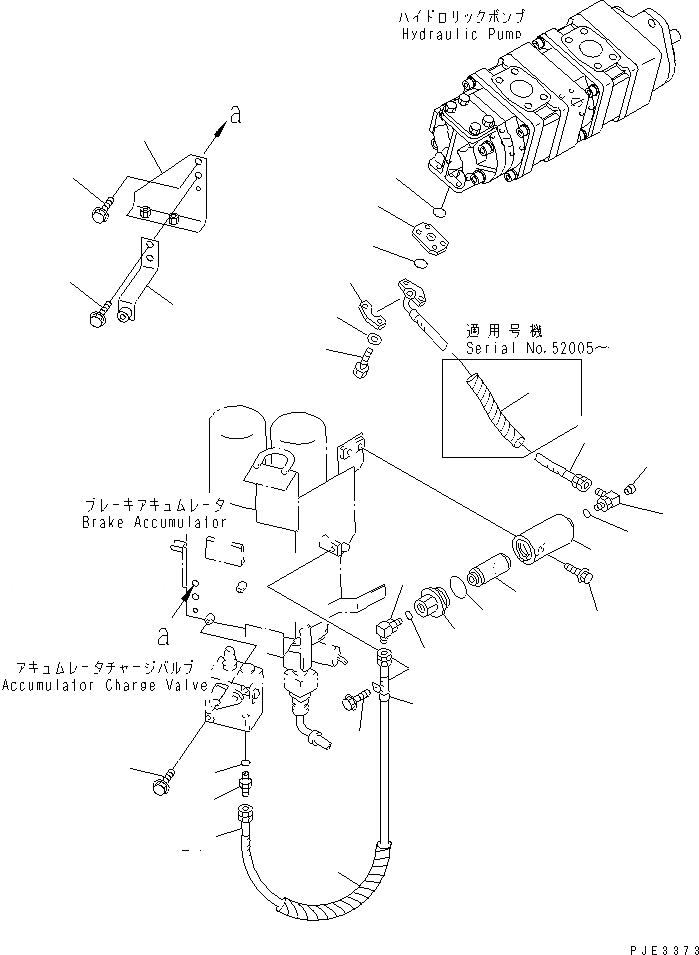 ハイドロリックポンプ
Hydraulic Pump

a

適用号機
Serial No.52005~

ブレーキアキュムレータ
Brake Accumulator

a

アキュムレータチャージバルブ
Accumulator Charge Valve

PJE3373