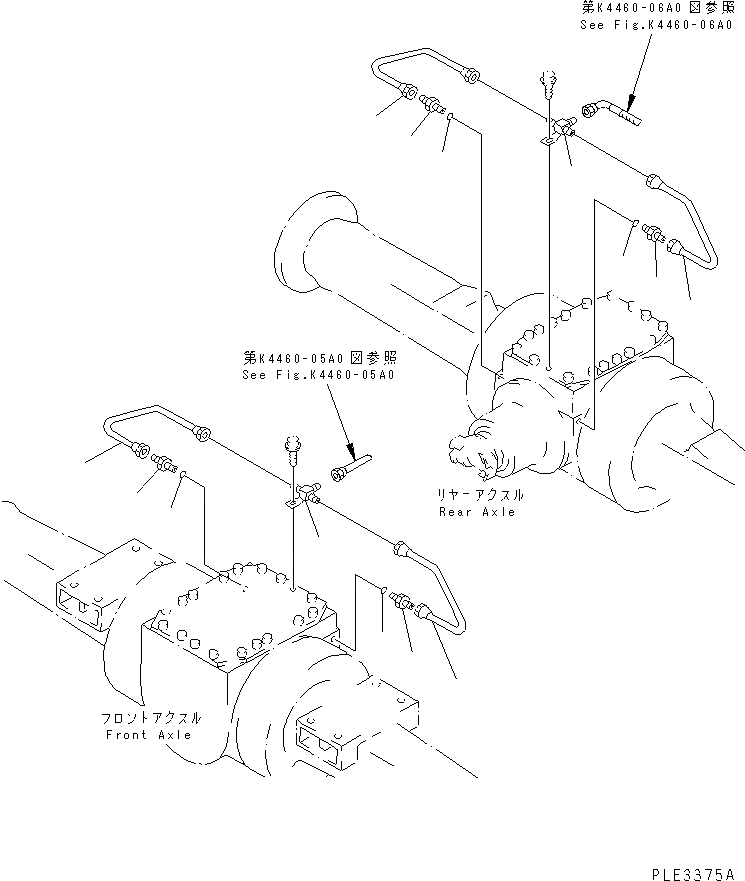 第K4460-06A0 図参照
See Fig.K4460-06A0

第K4460-05A0 図参照
See Fig.K4460-05A0

リヤーアクスル
Rear Axle

フロントアクスル
Front Axle

PLE3375A