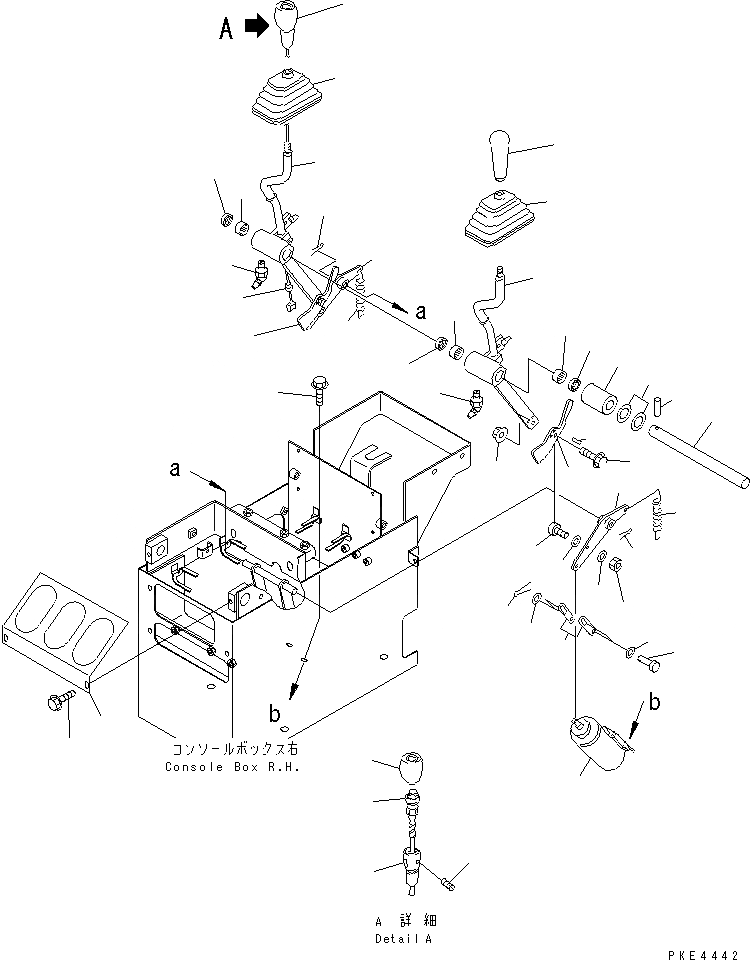 A

a

a

b

b

コンソールボックス右
Console Box R.H.

A 詳細
Detail A

PKE4442