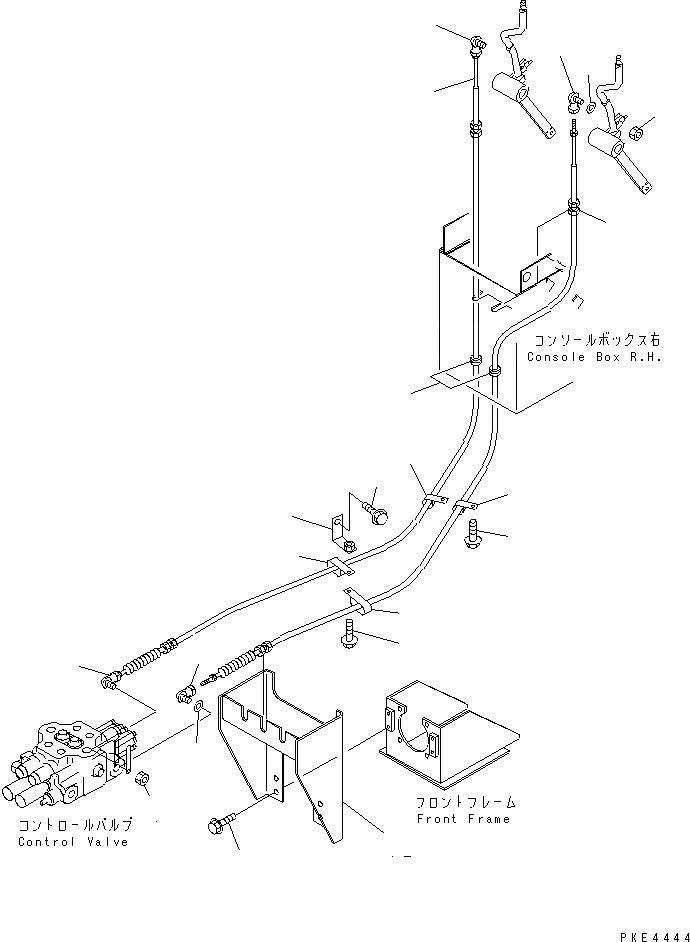 コンソールボックス右
Console Box R.H.

コントロールバルブ
Control Valve

フロントフレーム
Front Frame

PKE4444