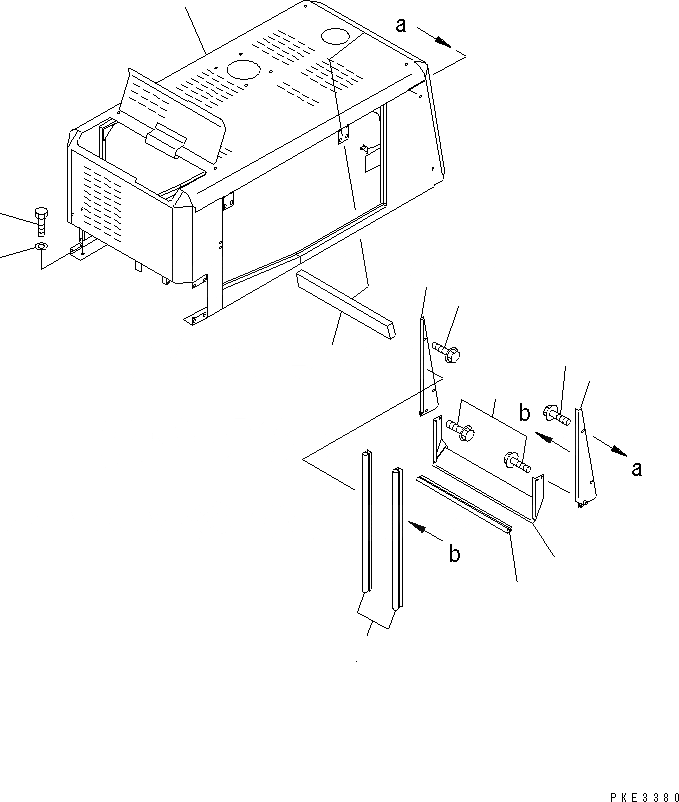 a
b
a
b
PKE3380